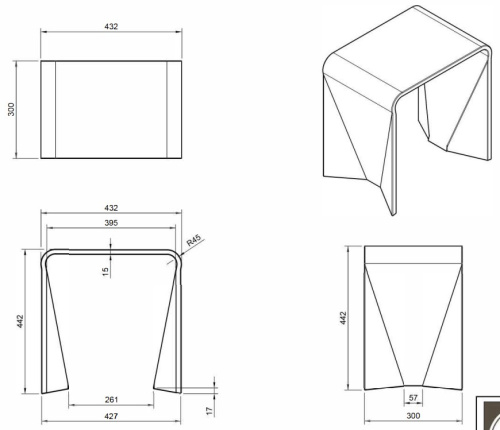 432

300

432

395

R45

15

442

261

427

17

442

57

300