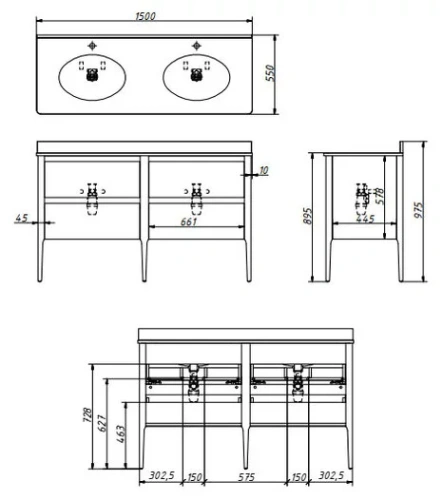 1500

550

10

45

661

895

578

445

975

728

627

463

302,5

150

575

150

302,5