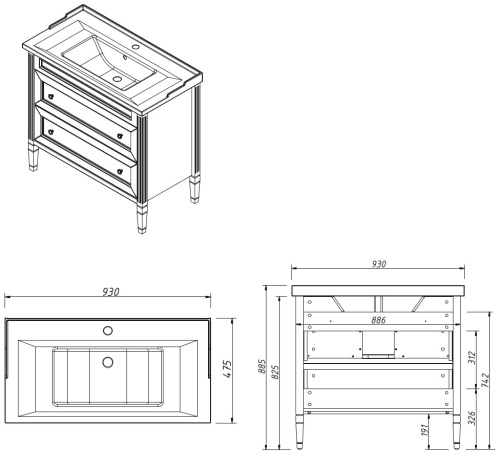 930

475

930

886

885

825

312

742

326

191