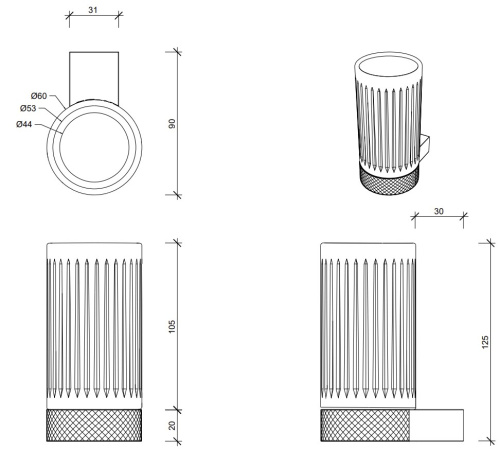 31

Ø60
Ø53
Ø44

90

30

105

20

125