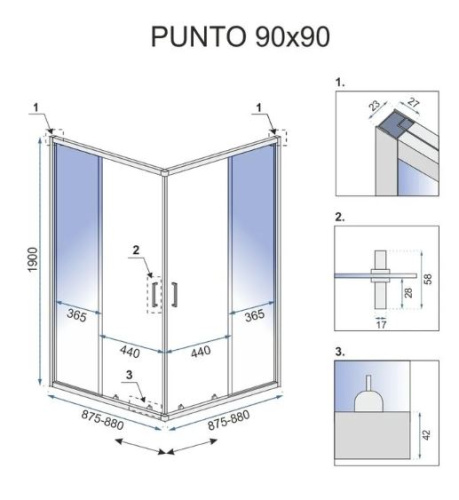 PUNTO 90x90

1
1
1900
2
365
365
440
440
3
875-880
875-880

1.
23
27

2.
58
28
17

3.
42