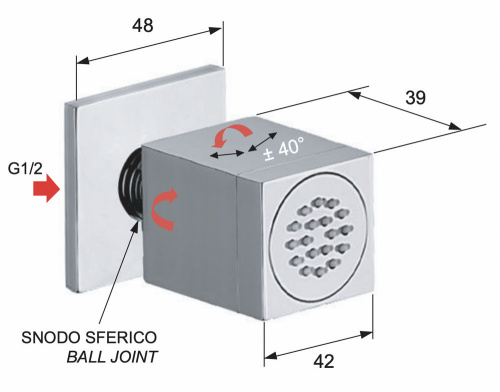 48

39

± 40°

G1/2

SNODO SFERICO
BALL JOINT

42