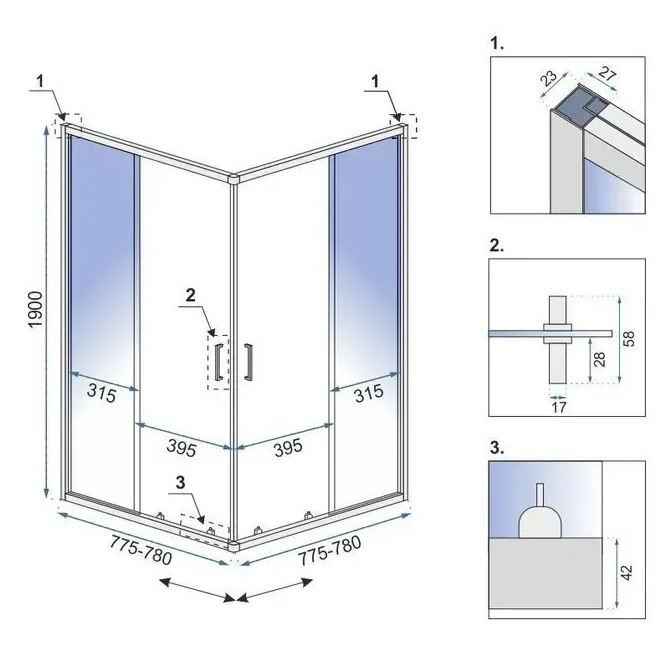 1
1
1900
2
315
315
395
395
3
775-780
775-780

1.
23
27

2.
58
28
17

3.
42