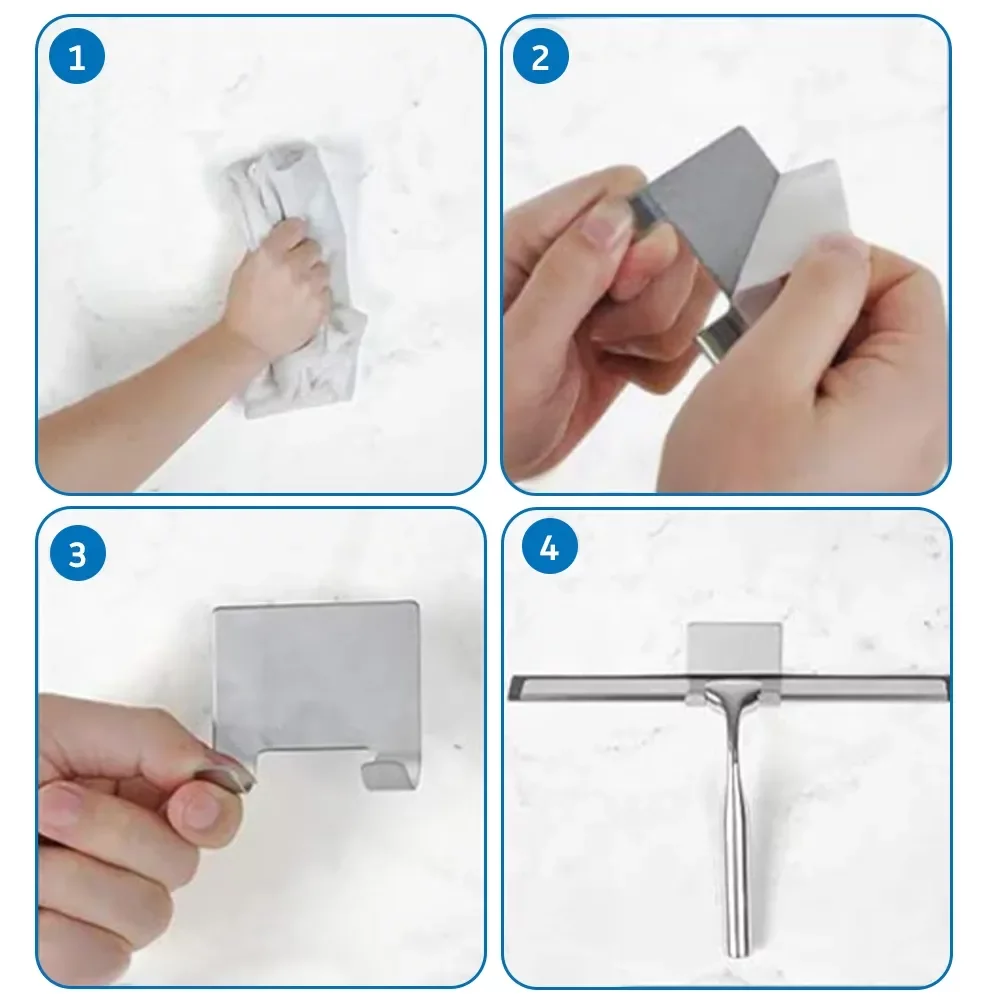 1

2

3

4