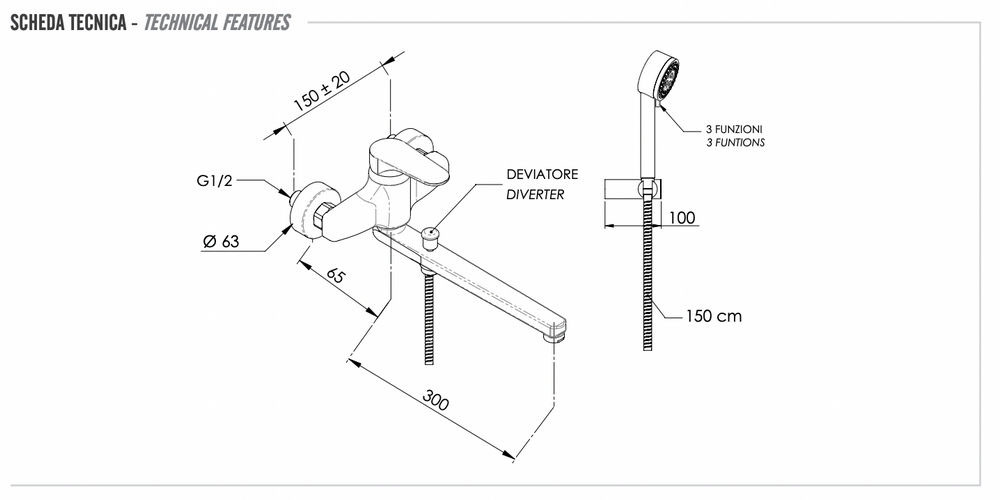 SCHEDA TECNICA - TECHNICAL FEATURES

150 ± 20

G1/2

Ø 63

65

DEVIATORE
DIVERTER

300

3 FUNZIONI
3 FUNTIONS

100

150 cm