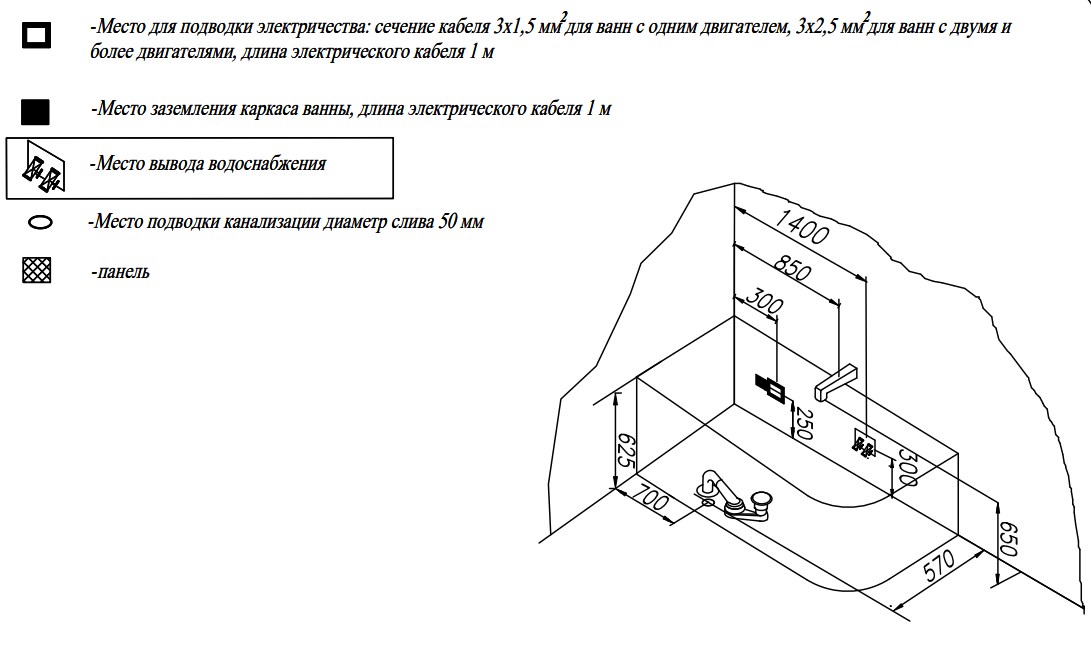 -Место для подводки электричества: сечение кабеля 3х1,5 мм$^2$ для ванн с одним двигателем, 3х2,5 мм$^2$ для ванн с двумя и более двигателями, длина электрического кабеля 1 м

-Место заземления каркаса ванны, длина электрического кабеля 1 м

-Место вывода водоснабжения

-Место подводки канализации диаметр слива 50 мм

-панель

1400
850
300
250
300
625
700
570
650