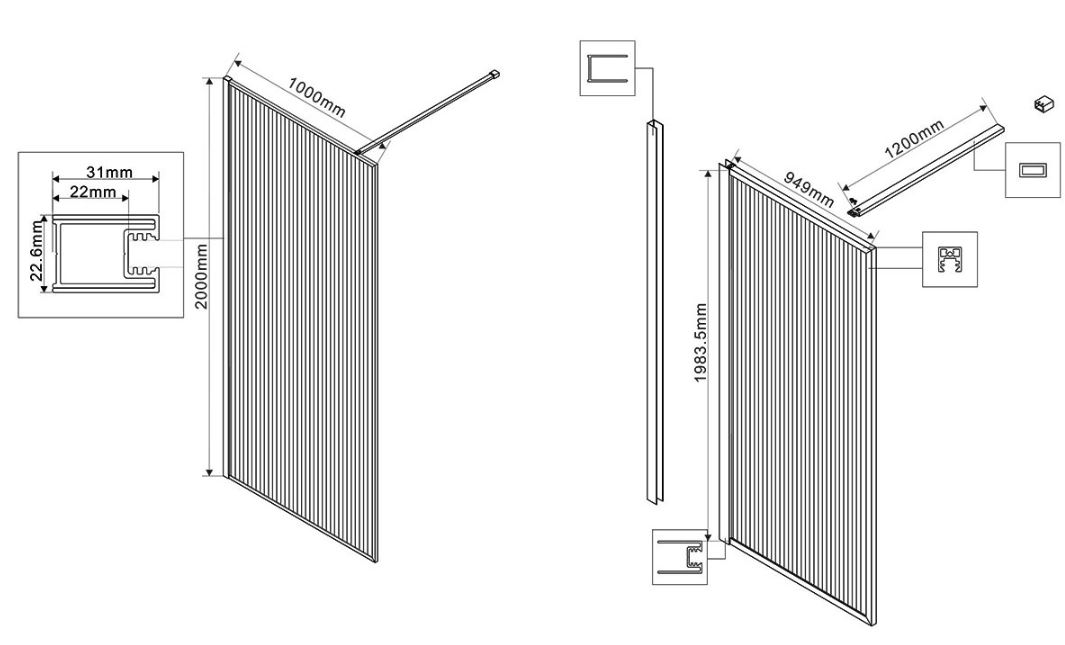 1000mm
31mm
22mm
22.6mm
2000mm
1200mm
949mm
1983.5mm