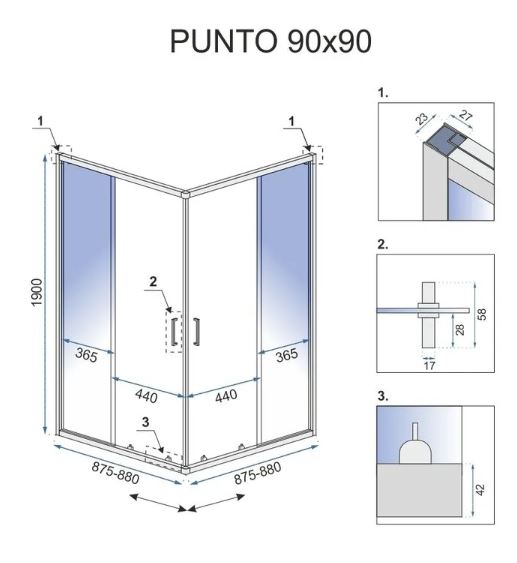 PUNTO 90x90

1

1

1900

2

365

365

440

440

3

875-880

875-880

1.

23

27

2.

58

28

17

3.

42