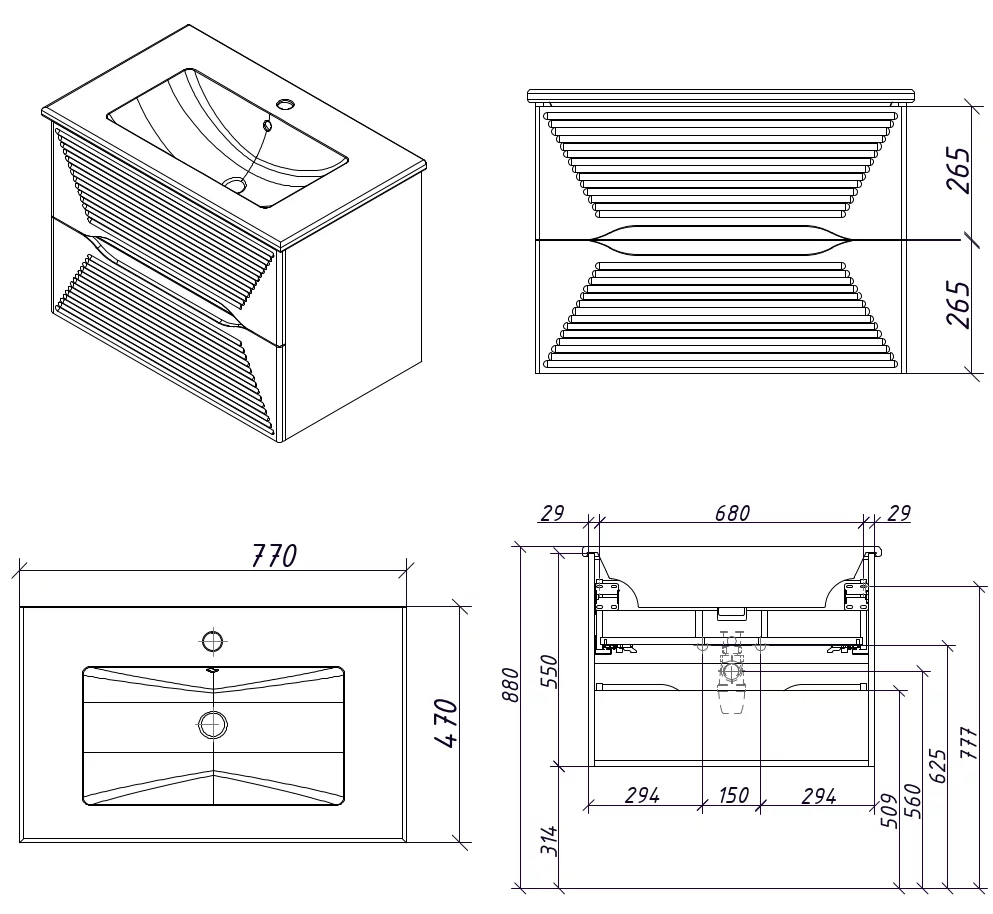 265
265
770
470
29
680
29
880
550
314
294
150
294
509
560
625
777