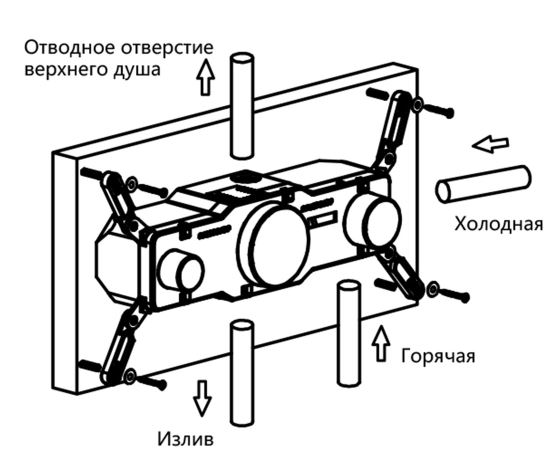 Отводное отверстие верхнего душа

Холодная

Горячая

Излив