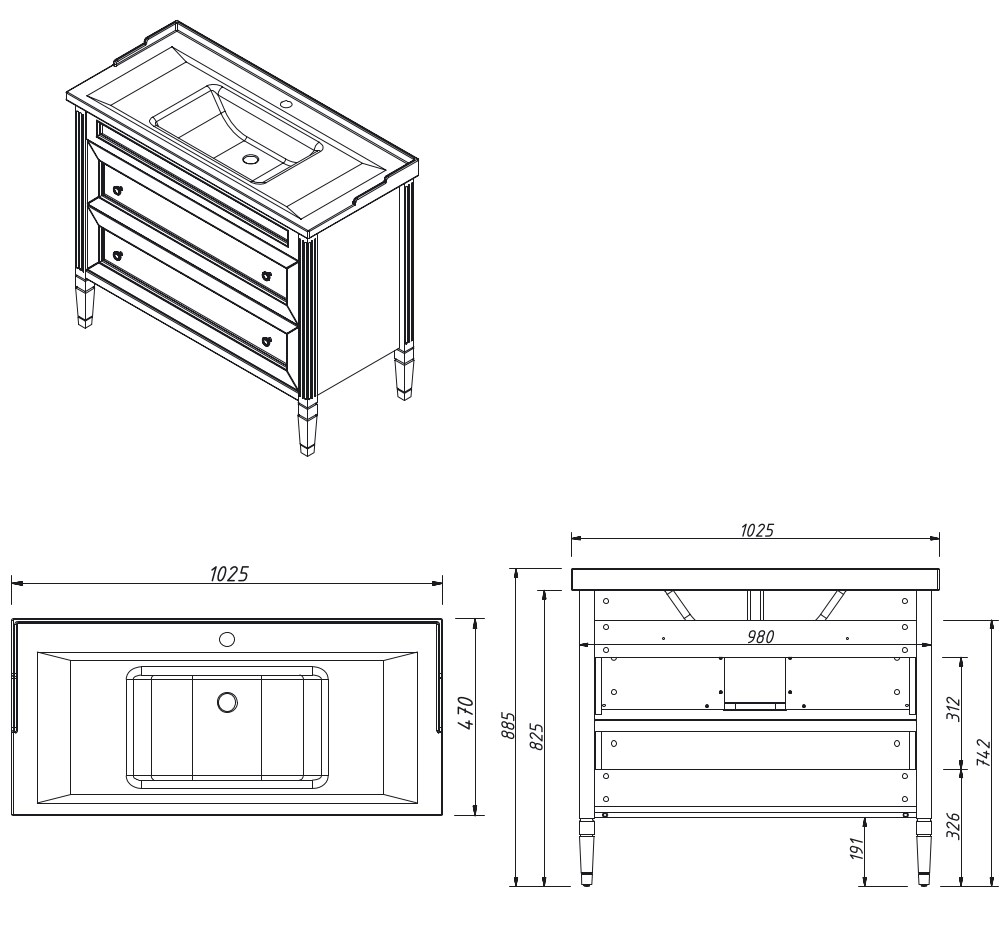 1025

470

1025

980

885

825

312

742

326

191