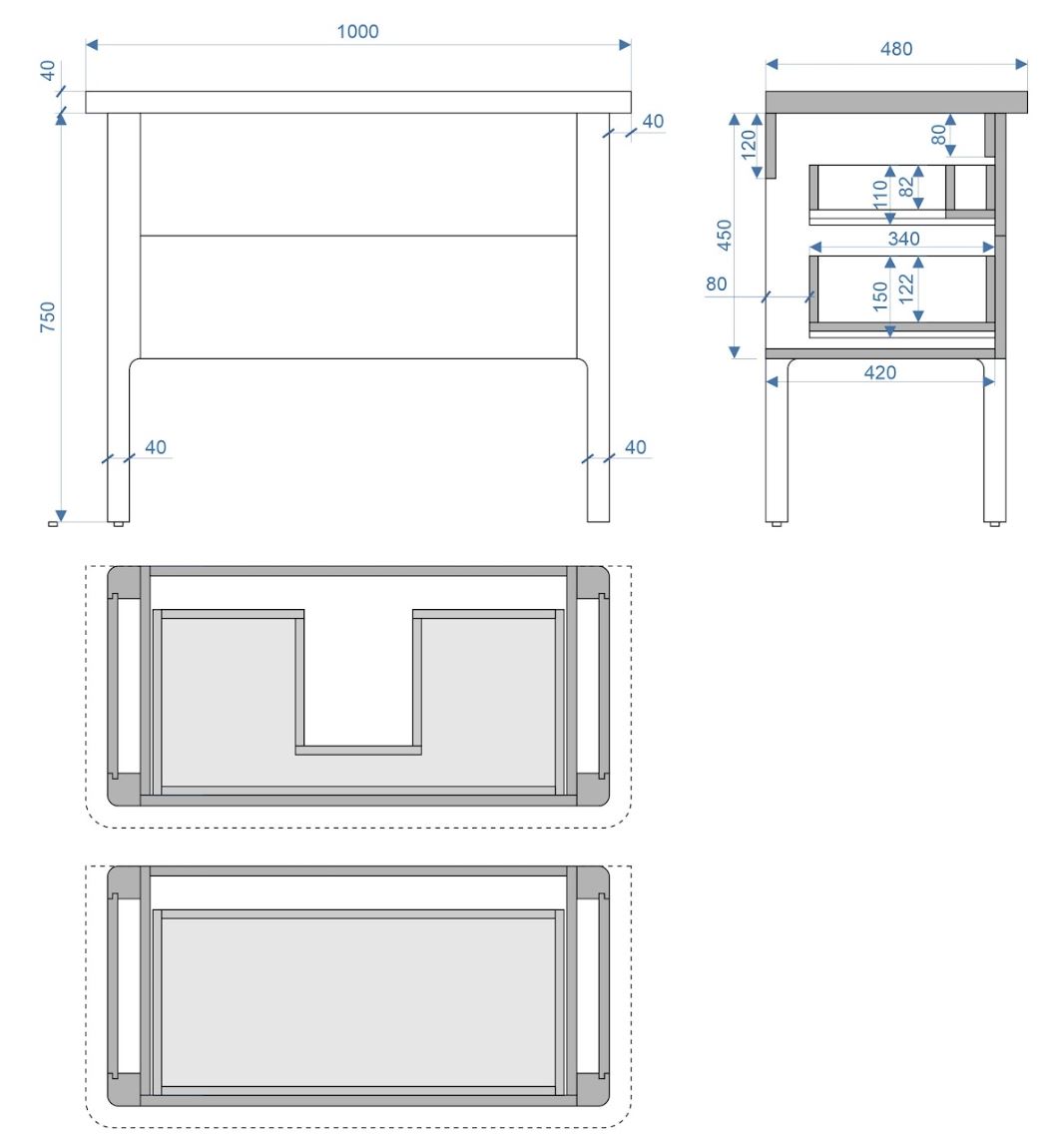 1000
40
40
750
40
40
480
120
80
110
82
450
340
80
150
122
420