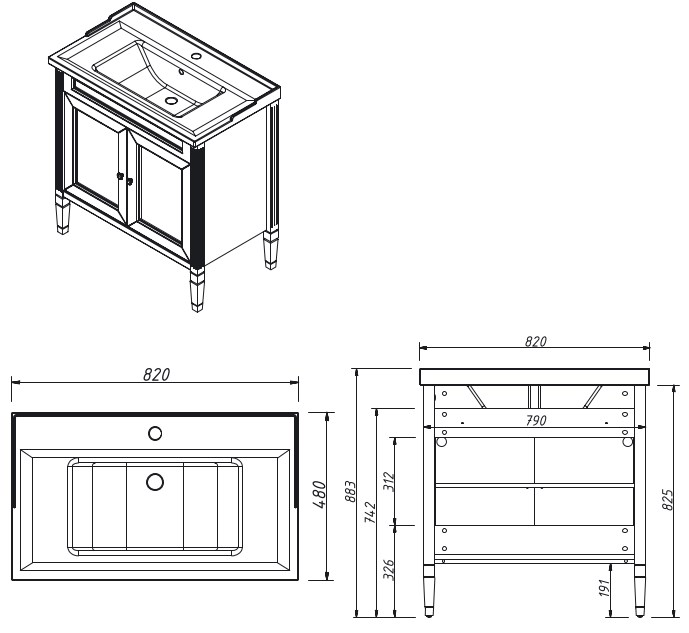 820

480

820

790

883

742

312

326

191

825