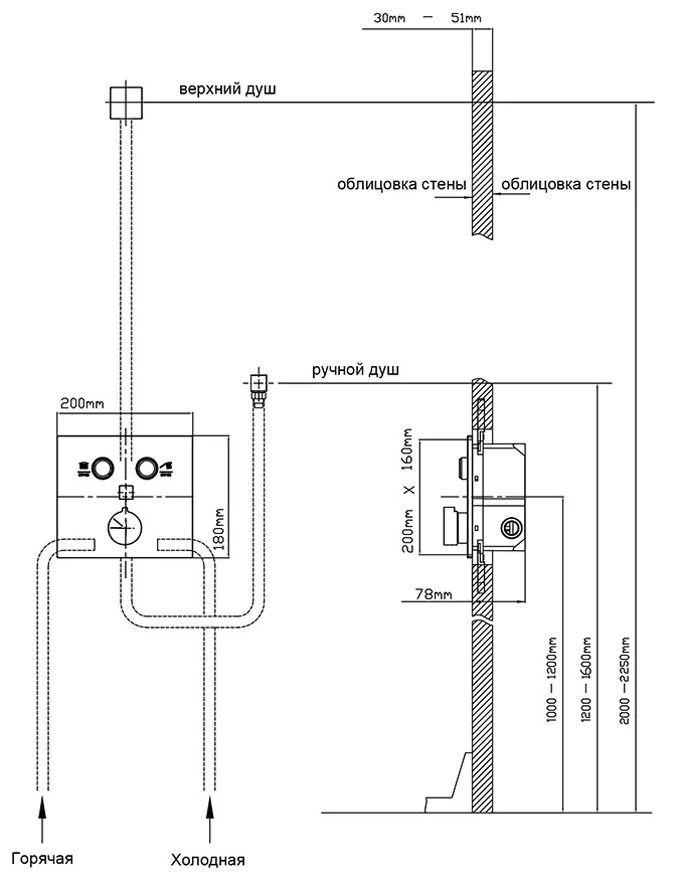 30mm — 51mm

верхний душ

облицовка стены

облицовка стены

ручной душ

200mm

180mm

200mm X 160mm

78mm

1000 — 1200mm

1200 — 1600mm

2000 — 2250mm

Горячая

Холодная