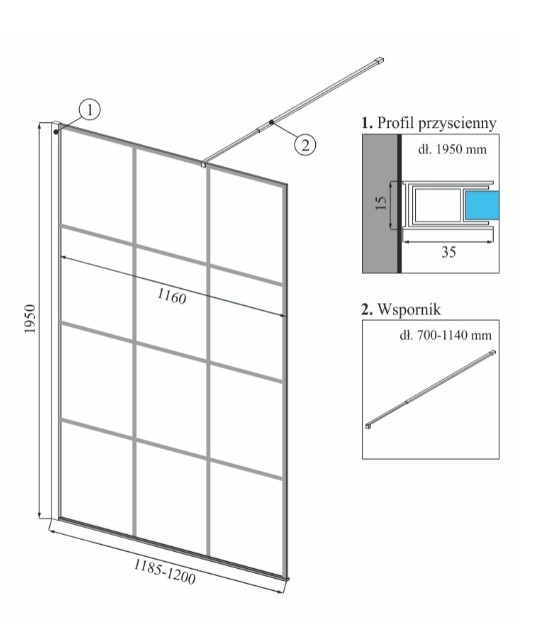 1

2

1950

1160

1185-1200

1. Profil przyscienny

dł. 1950 mm

15

35

2. Wspornik

dł. 700-1140 mm