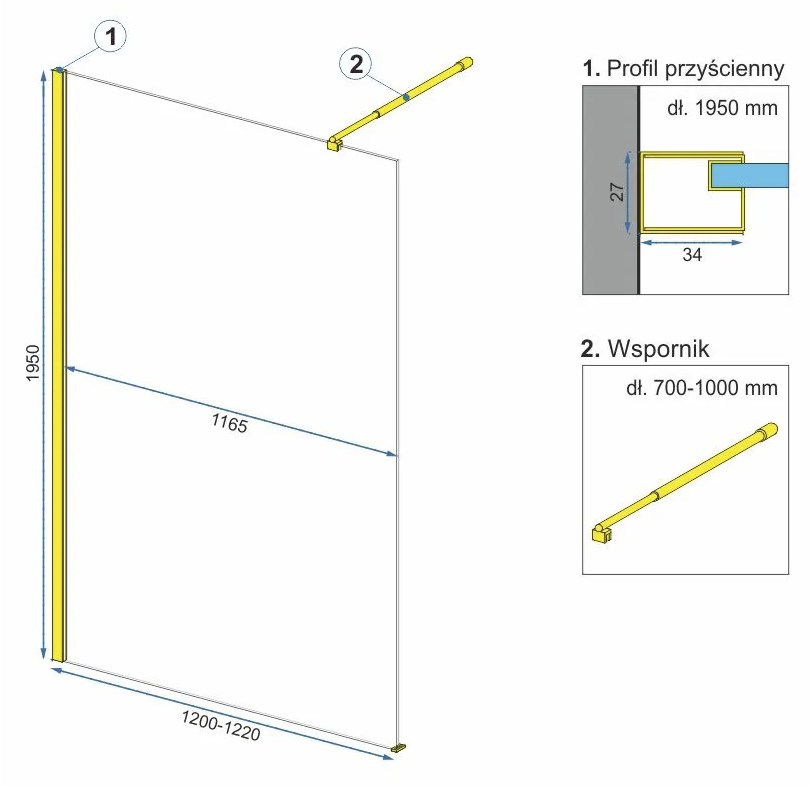 1

2

1950

1165

1200-1220

1. Profil przyścienny

dł. 1950 mm

27

34

2. Wspornik

dł. 700-1000 mm